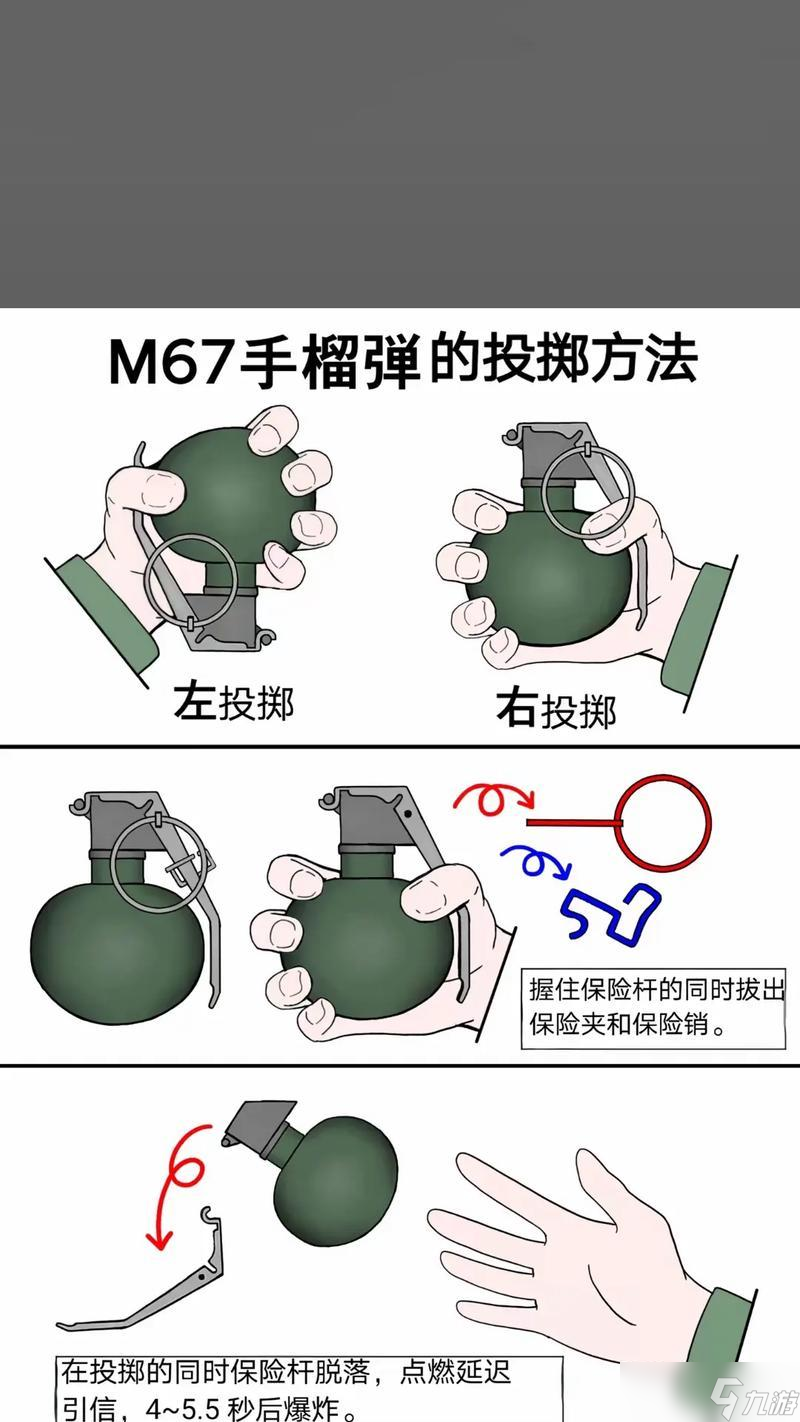 M67手榴弹的投掷方法

左投掷

右投掷

握住保险杆的同时拔出保险夹和保险销。

在投掷的同时保险杆脱落，点燃延迟引信，4~5.5 秒后爆炸。

九游