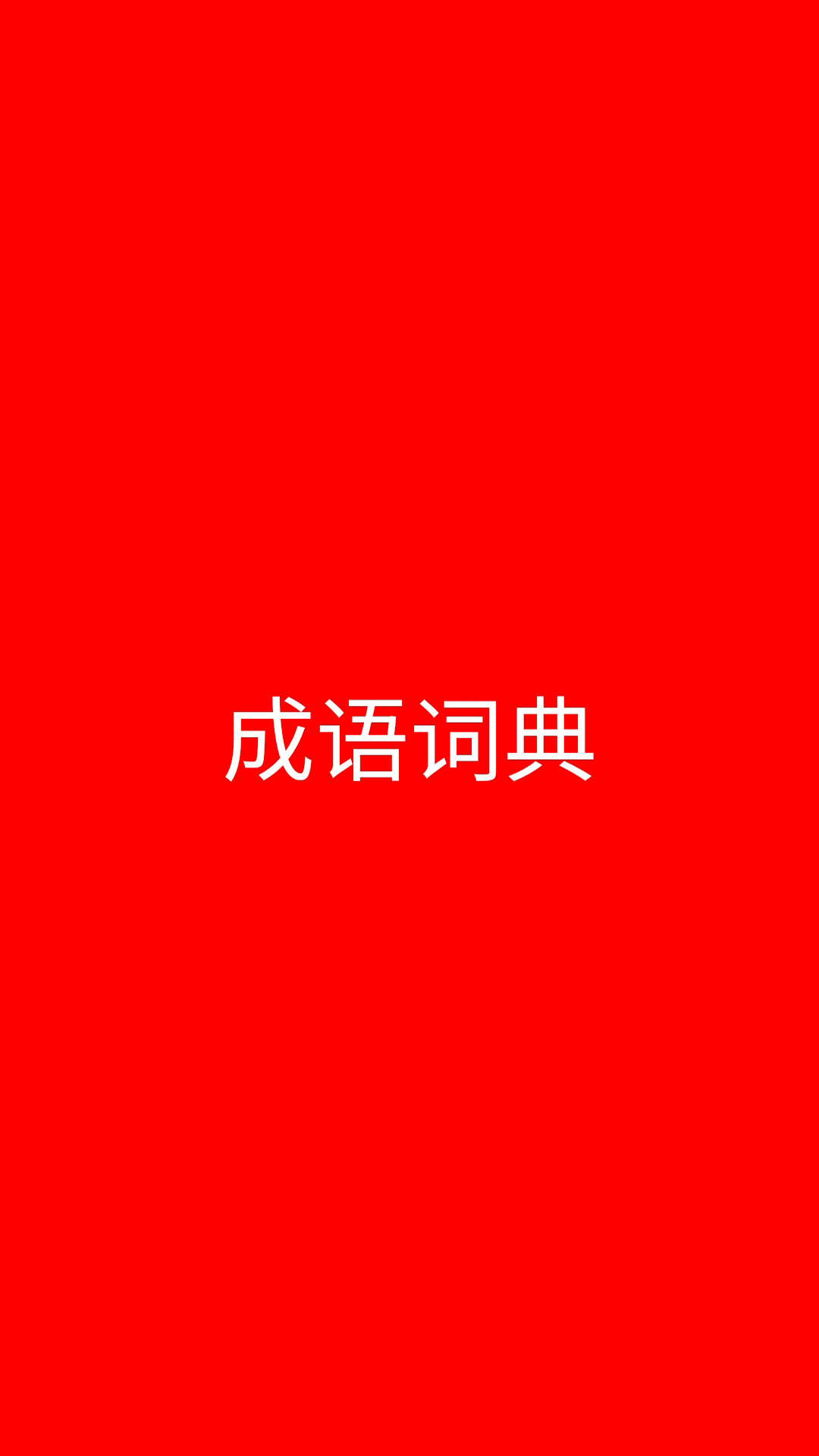 成语词典