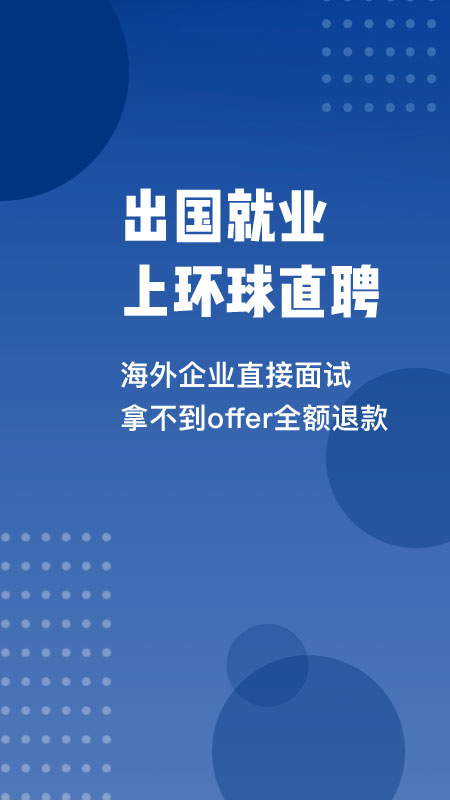 出国就业
上环球直聘

海外企业直接面试
拿不到offer全额退款