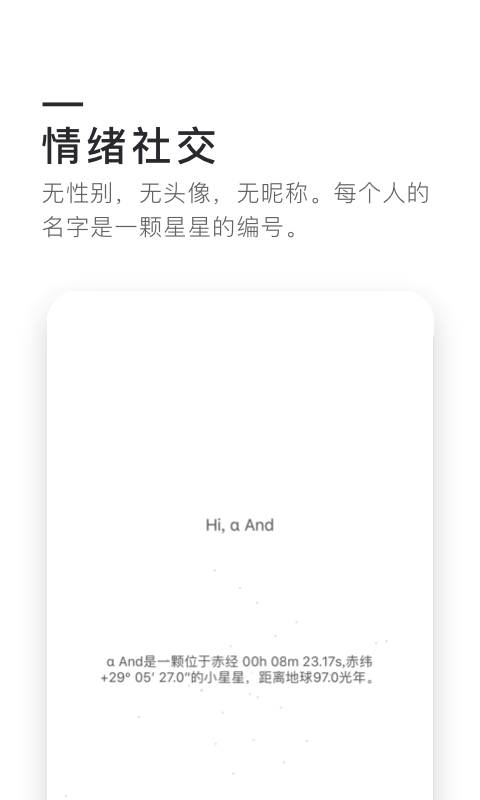 情绪社交

无性别，无头像，无昵称。每个人的名字是一颗星星的编号。

Hi, α And

α And是一颗位于赤经 00h 08m 23.17s,赤纬 +29° 05′ 27.0″的小星星，距离地球97.0光年。