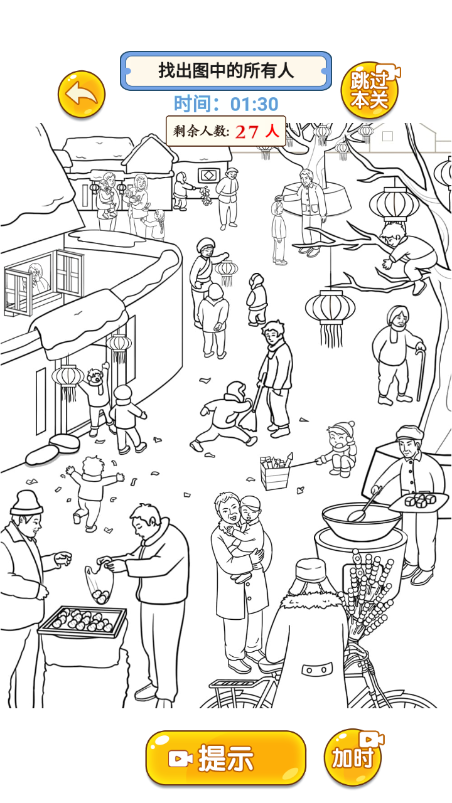 找出图中的所有人

跳过本关

时间：01:30

剩余人数：27人

提示

加时